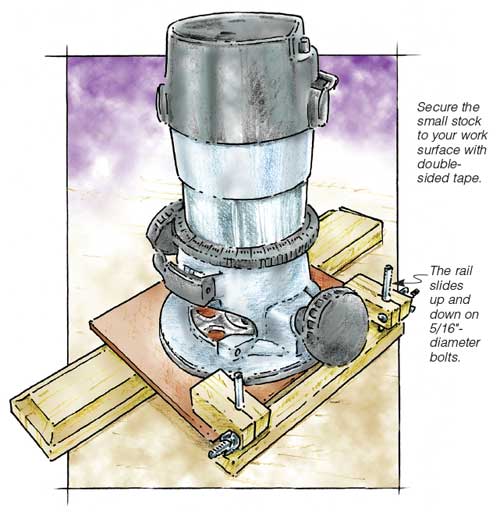 Secure the small stock to your work surface with double-sided tape.

The rail slides up and down on 5/16"-diameter bolts.