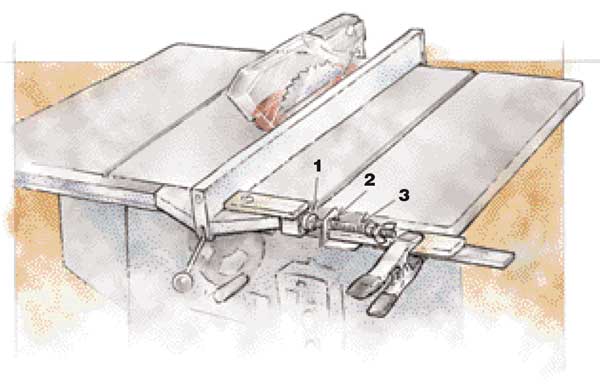 1
2
3