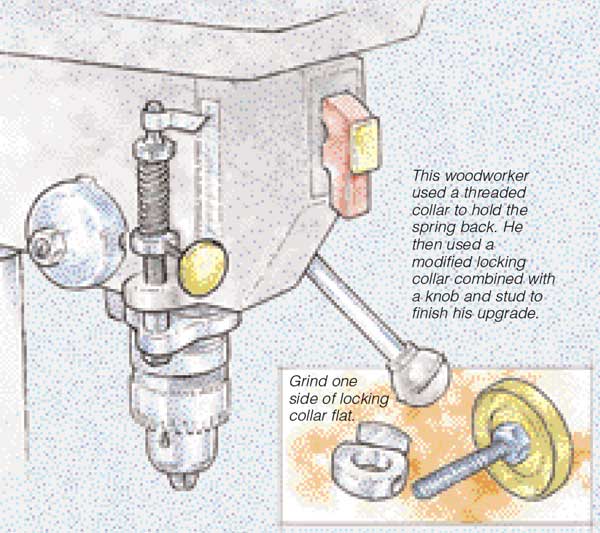 This woodworker used a threaded collar to hold the spring back. He then used a modified locking collar combined with a knob and stud to finish his upgrade.

Grind one side of locking collar flat.