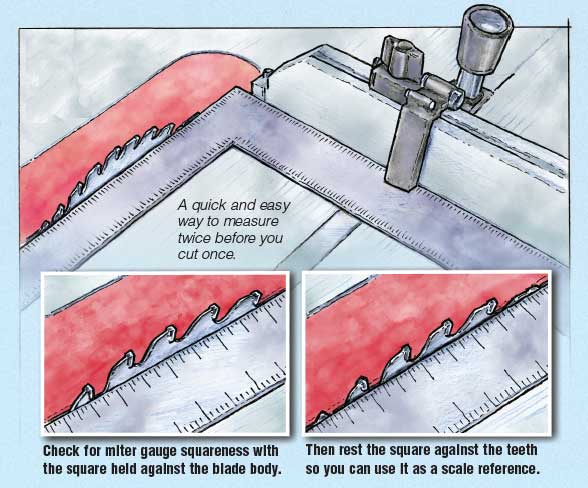 A quick and easy way to measure twice before you cut once.

Check for miter gauge squareness with the square held against the blade body.

Then rest the square against the teeth so you can use it as a scale reference.