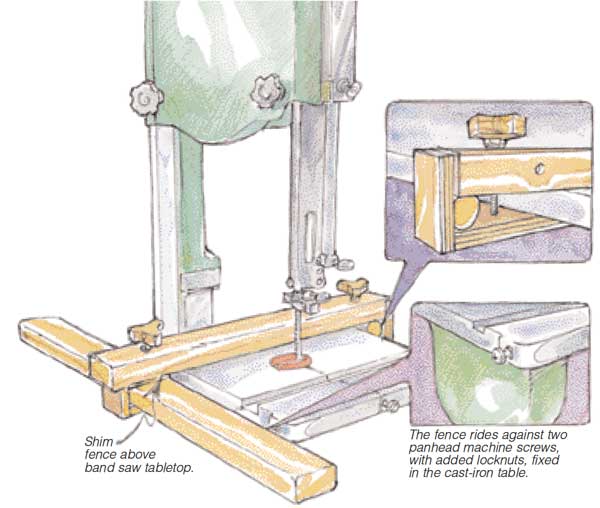 Shim fence above band saw tabletop.

The fence rides against two panhead machine screws, with added locknuts, fixed in the cast-iron table.