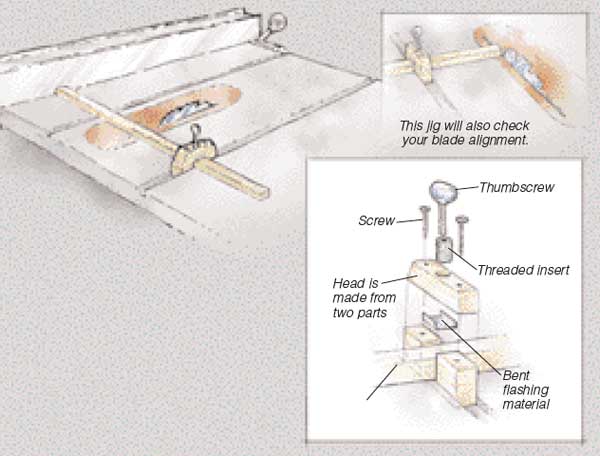 This jig will also check your blade alignment.

Thumbscrew

Screw

Threaded insert

Head is made from two parts

Bent flashing material