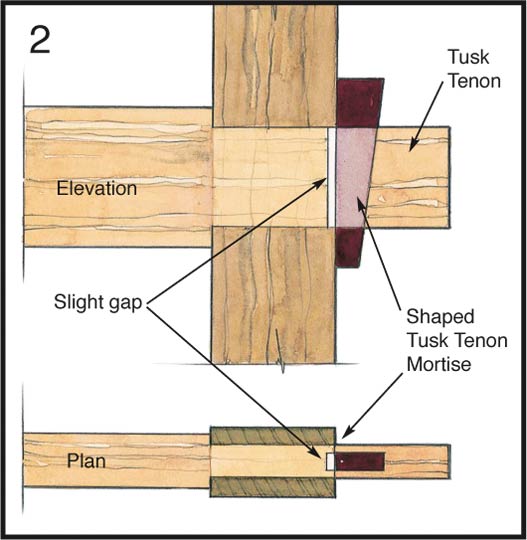 2

Tusk Tenon

Elevation

Slight gap

Shaped Tusk Tenon Mortise

Plan