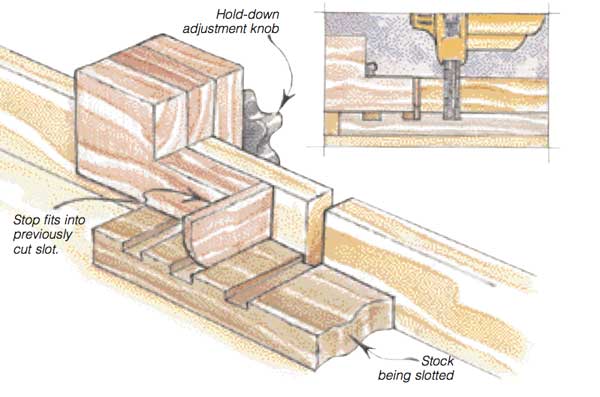 Hold-down adjustment knob

Stop fits into previously cut slot.

Stock being slotted