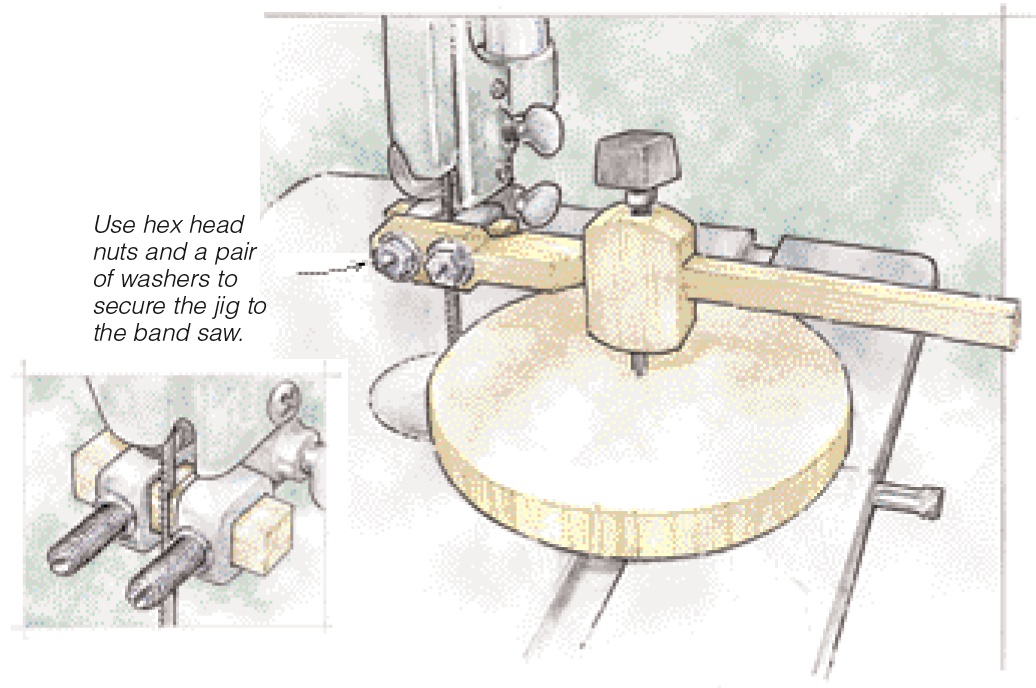 Use hex head nuts and a pair of washers to secure the jig to the band saw.